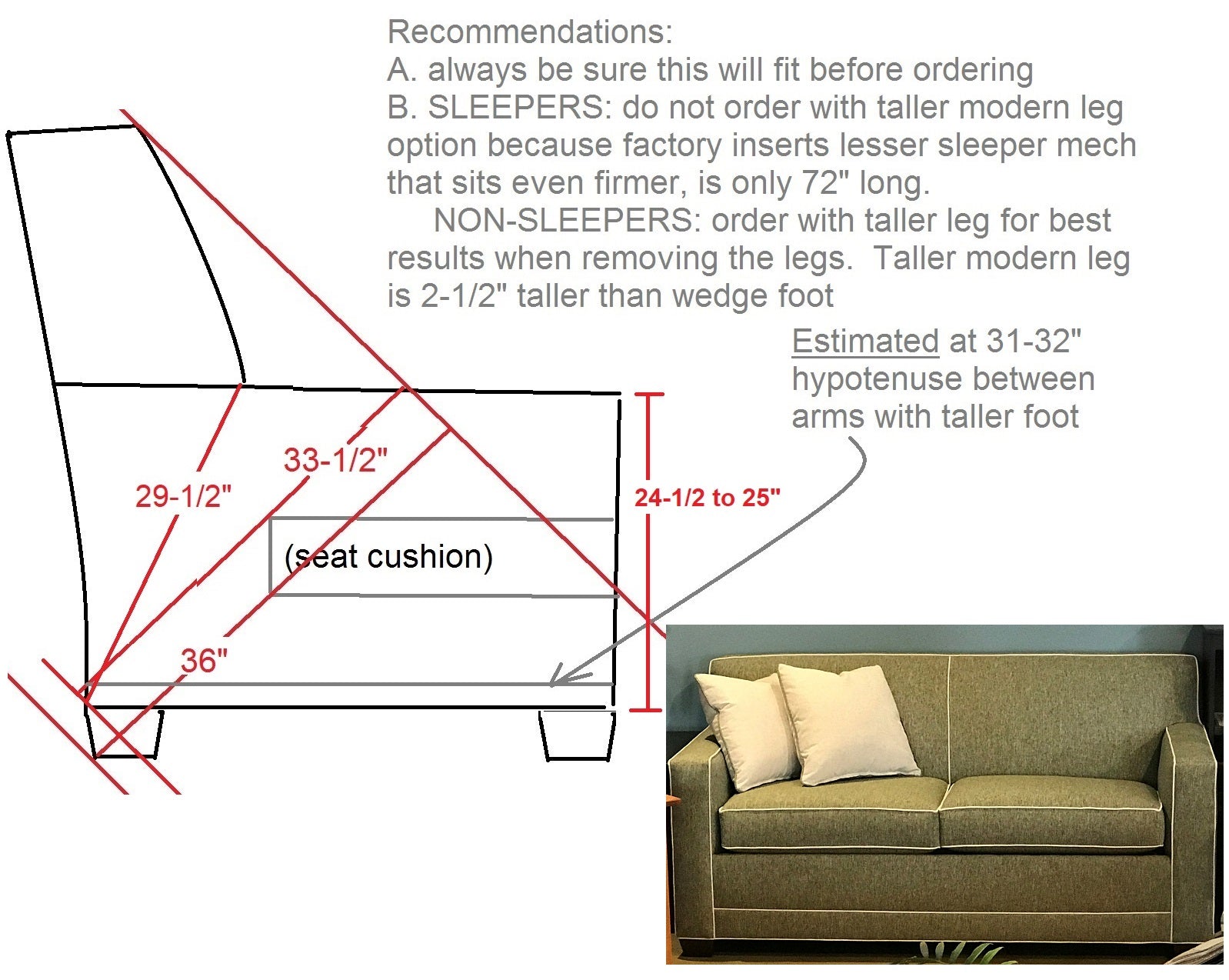 Recommendations:
A. always be sure this will fit before ordering
B. SLEEPERS: do not order with taller modern leg option because factory inserts lesser sleeper mech that sits even firmer, is only 72" long.
NON-SLEEPERS: order with taller leg for best results when removing the legs. Taller modern leg is 2-1/2" taller than wedge foot

Estimated at 31-32" hypotenuse between arms with taller foot

29-1/2"

33-1/2"

24-1/2 to 25"

(seat cushion)

36"